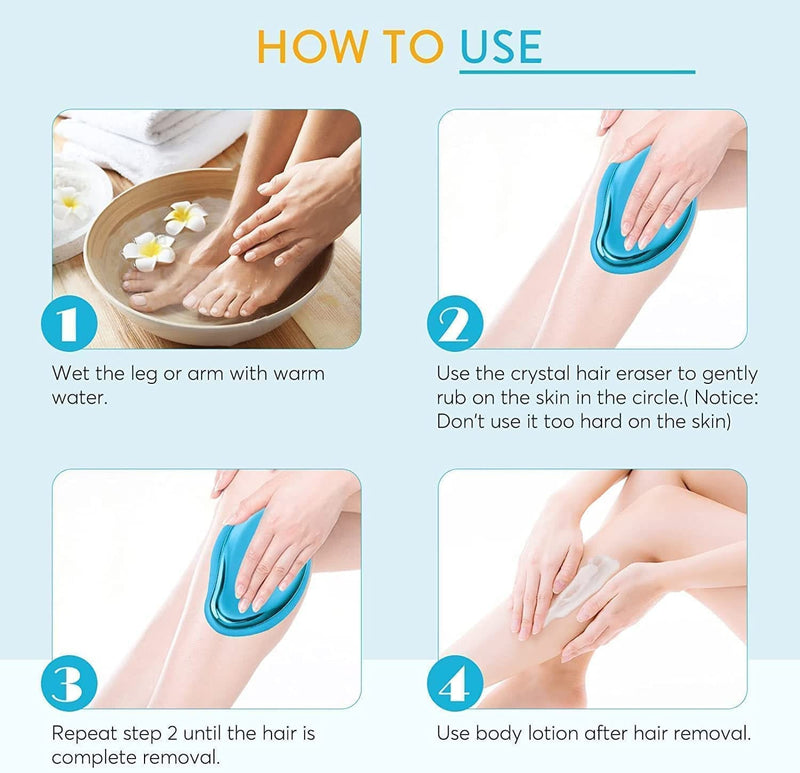 HOW TO USE

1

Wet the leg or arm with warm water.

2

Use the crystal hair eraser to gently rub on the skin in the circle.( Notice: Don't use it too hard on the skin)

3

Repeat step 2 until the hair is complete removal.

4

Use body lotion after hair removal.