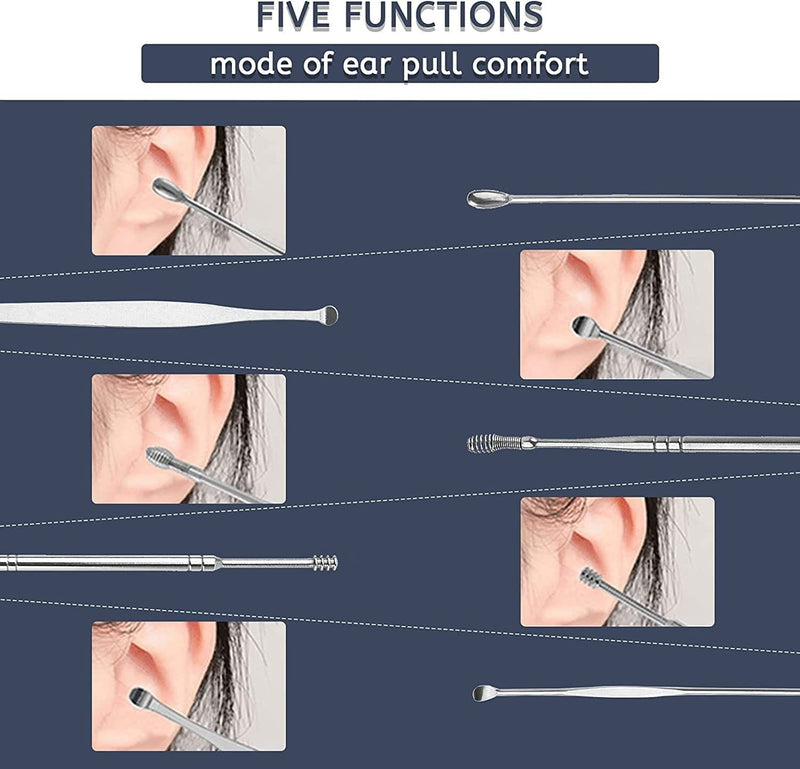 FIVE FUNCTIONS

mode of ear pull comfort