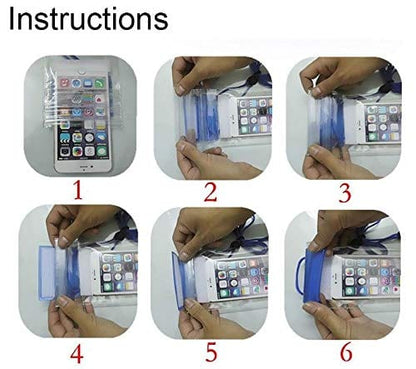 Instructions

1

2

3

4

5

6