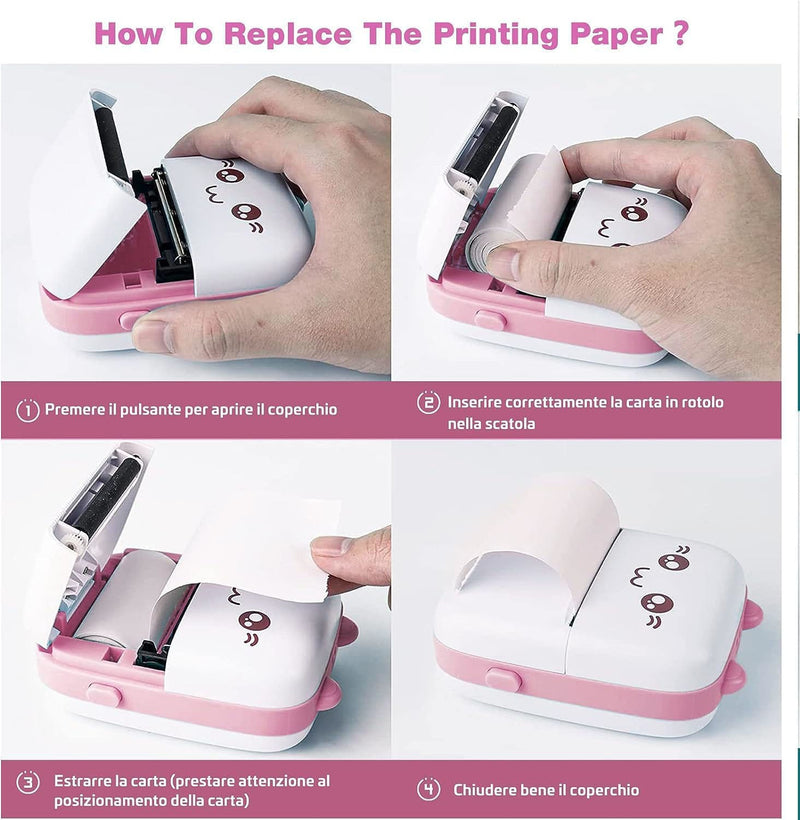 How To Replace The Printing Paper ?

1 Premere il pulsante per aprire il coperchio

2 Inserire correttamente la carta in rotolo nella scatola

3 Estrarre la carta (prestare attenzione al posizionamento della carta)

4 Chiudere bene il coperchio